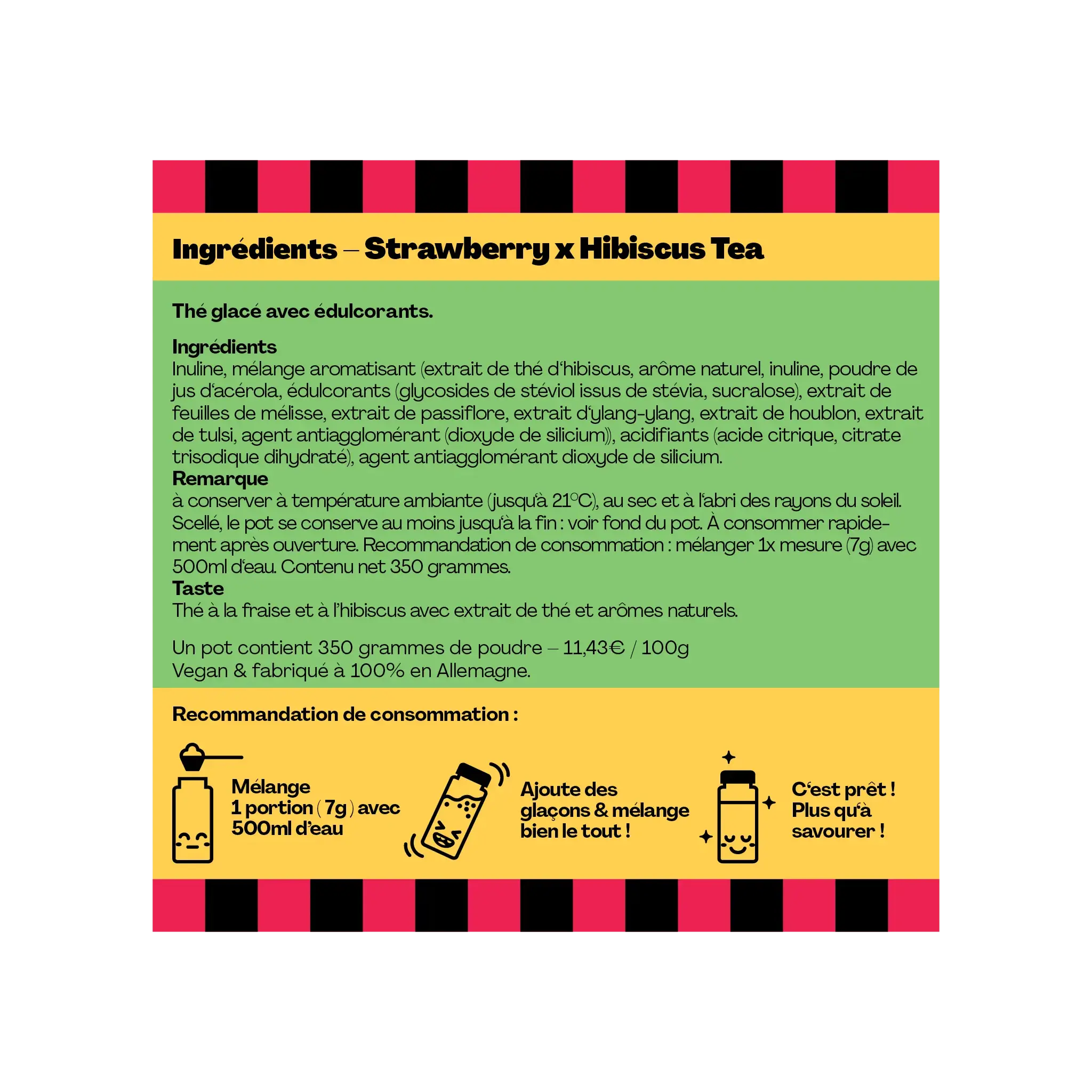 Ingrédients – Strawberry x Hibiscus Tea

Thé glacé avec édulcorants.

Ingrédients
Inuline, mélange aromatisant (extrait de thé d'hibiscus, arôme naturel, inuline, poudre de jus d'acérola, édulcorants (glycosides de stéviol issus de stévia, sucralose), extrait de feuilles de mélisse, extrait de passiflore, extrait d'ylang-ylang, extrait de houblon, extrait de tulsi, agent antiagglomérant (dioxyde de silicium)), acidifiants (acide citrique, citrate trisodique dihydraté), agent antiagglomérant dioxyde de silicium.
Remarque
à conserver à température ambiante (jusqu'à 21°C), au sec et à l'abri des rayons du soleil. Scellé, le pot se conserve au moins jusqu'à la fin : voir fond du pot. À consommer rapidement après ouverture. Recommandation de consommation : mélanger 1x mesure (7g) avec 500ml d'eau. Contenu net 350 grammes.
Taste
Thé à la fraise et à l'hibiscus avec extrait de thé et arômes naturels.

Un pot contient 350 grammes de poudre – 11,43€ / 100g
Vegan & fabriqué à 100% en Allemagne.

Recommandation de consommation :

Mélange 1 portion ( 7g ) avec 500ml d'eau

Ajoute des glaçons & mélange bien le tout !

C'est prêt ! Plus qu'à savourer !